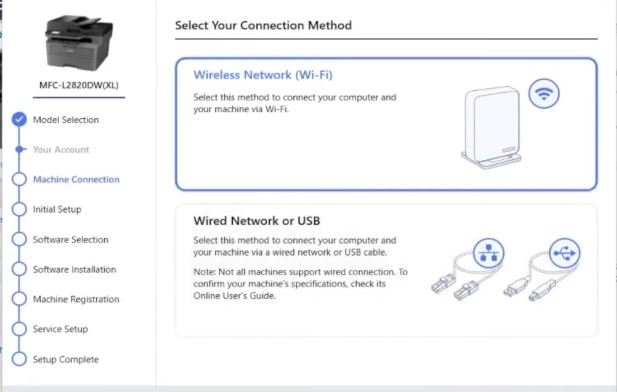 MFC-L2820DW(XL)

Model Selection
Your Account
Machine Connection
Initial Setup
Software Selection
Software Installation
Machine Registration
Service Setup
Setup Complete

Select Your Connection Method

Wireless Network (Wi-Fi)

Select this method to connect your computer and your machine via Wi-Fi.

Wired Network or USB

Select this method to connect your computer and your machine via a wired network or USB cable.

Note: Not all machines support wired connection. To confirm your machine's specifications, check its Online User's Guide.